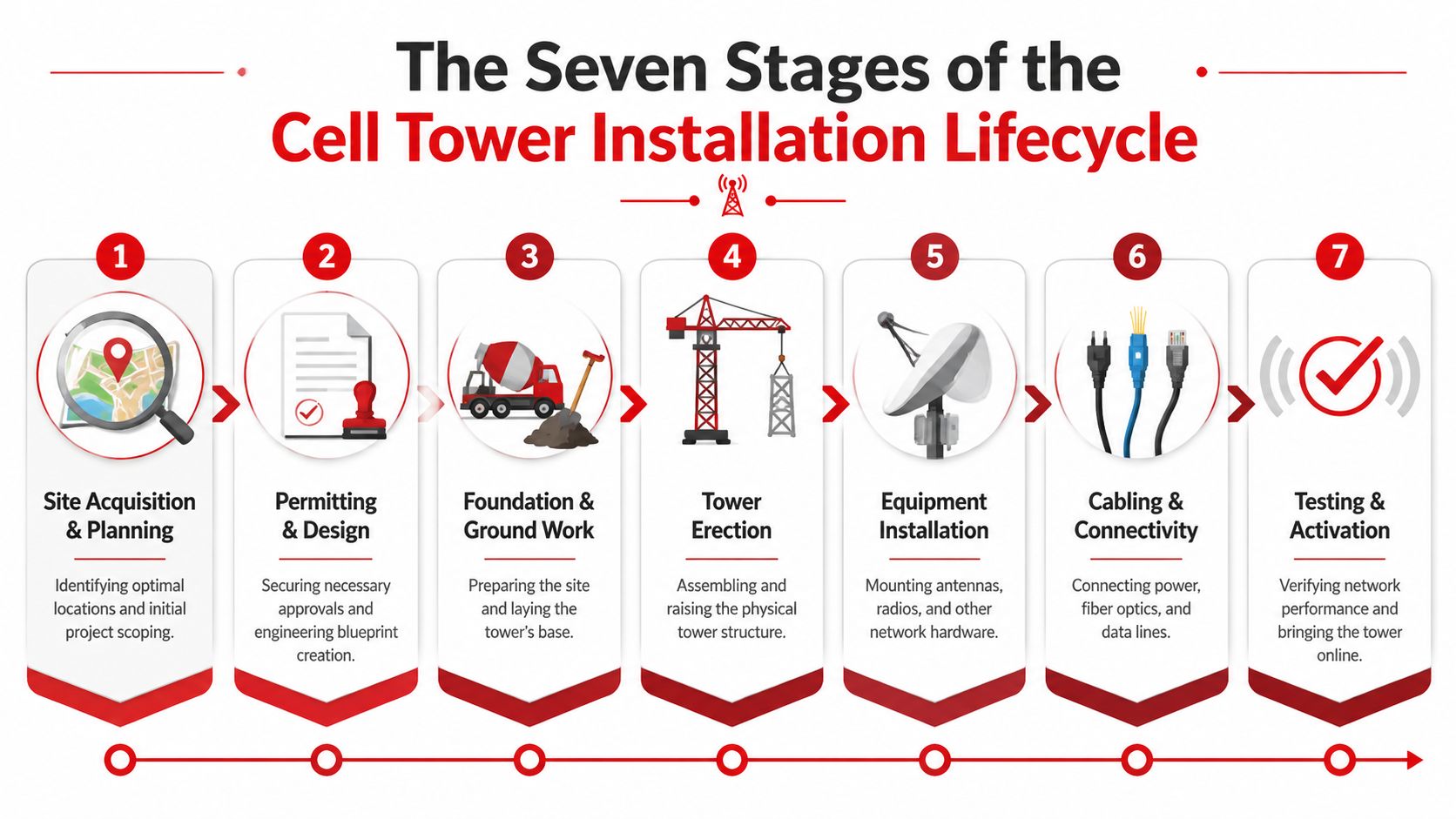 The Seven Stages of the
Cell Tower Installation Lifecycle

1
Site Acquisition & Planning
Identifying optimal locations and initial project scoping.

2
Permitting & Design
Securing necessary approvals and engineering blueprint creation.

3
Foundation & Ground Work
Preparing the site and laying the tower's base.

4
Tower Erection
Assembling and raising the physical tower structure.

5
Equipment Installation
Mounting antennas, radios, and other network hardware.

6
Cabling & Connectivity
Connecting power, fiber optics, and data lines.

7
Testing & Activation
Verifying network performance and bringing the tower online.